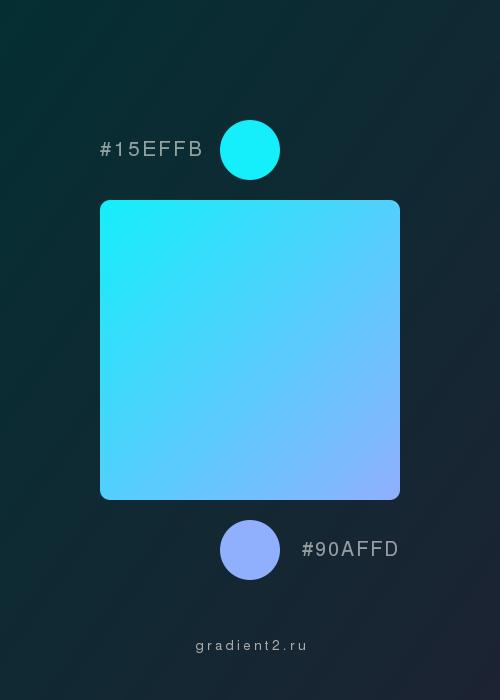 #15EFFB

#90AFFD

gradient2.ru